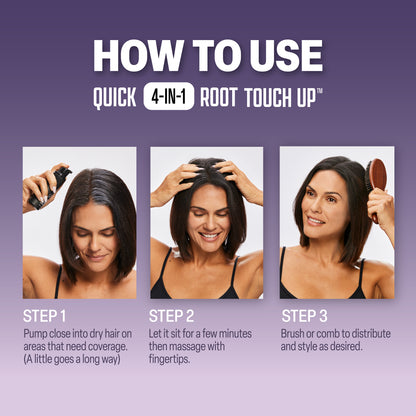 HOW TO USE

QUICK 4-IN-1 ROOT TOUCH UP™

STEP 1
Pump close into dry hair on areas that need coverage. (A little goes a long way)

STEP 2
Let it sit for a few minutes then massage with fingertips.

STEP 3
Brush or comb to distribute and style as desired.