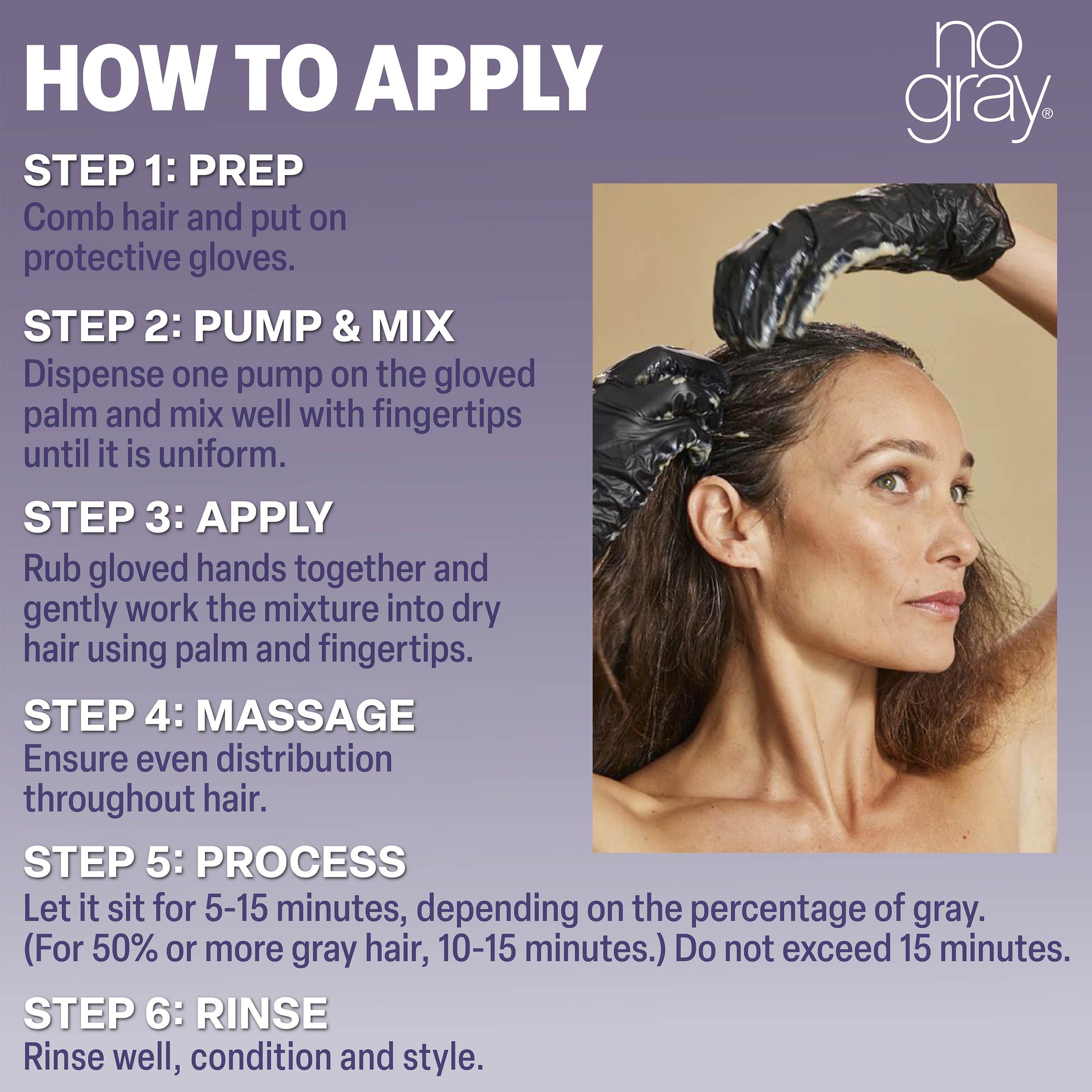 HOW TO APPLY

no gray®

STEP 1: PREP
Comb hair and put on protective gloves.

STEP 2: PUMP & MIX
Dispense one pump on the gloved palm and mix well with fingertips until it is uniform.

STEP 3: APPLY
Rub gloved hands together and gently work the mixture into dry hair using palm and fingertips.

STEP 4: MASSAGE
Ensure even distribution throughout hair.

STEP 5: PROCESS
Let it sit for 5-15 minutes, depending on the percentage of gray. (For 50% or more gray hair, 10-15 minutes.) Do not exceed 15 minutes.

STEP 6: RINSE
Rinse well, condition and style.